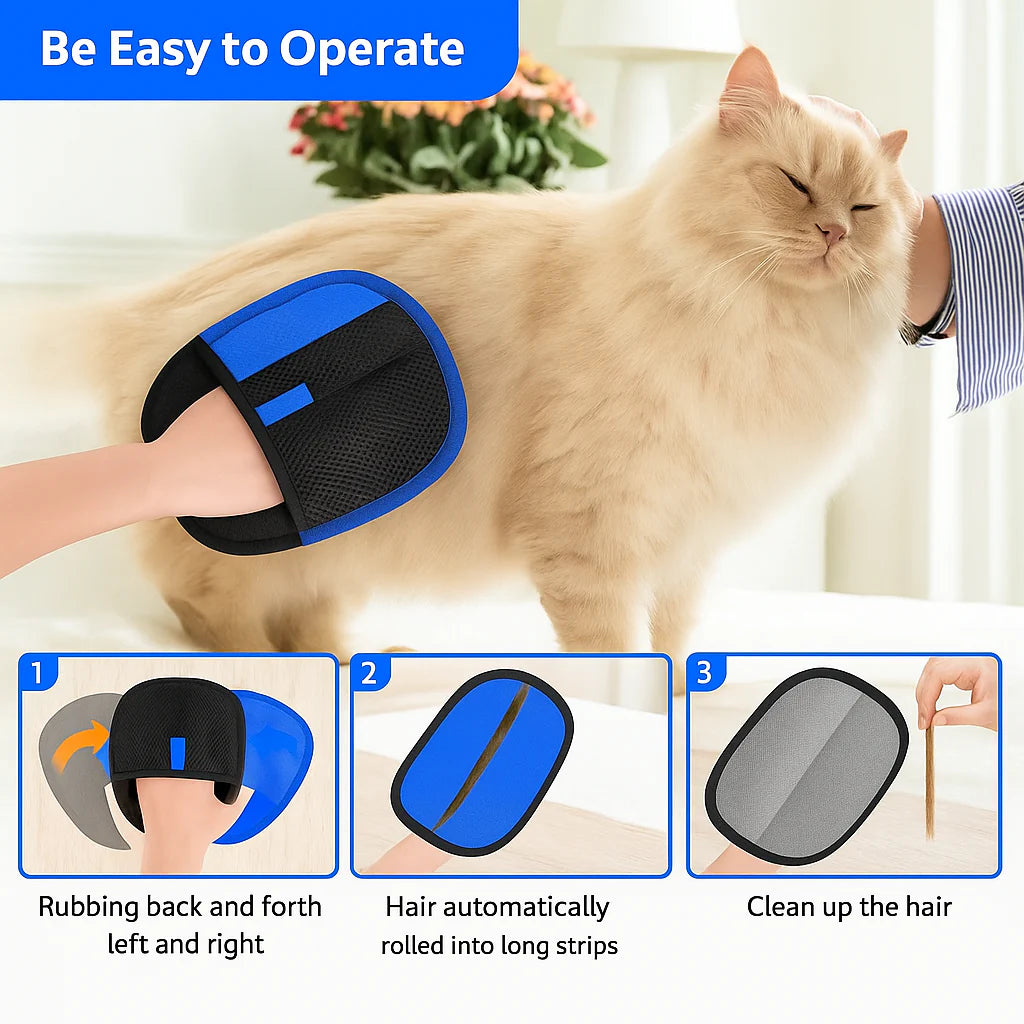 Be Easy to Operate

1

Rubbing back and forth left and right

2

Hair automatically rolled into long strips

3

Clean up the hair